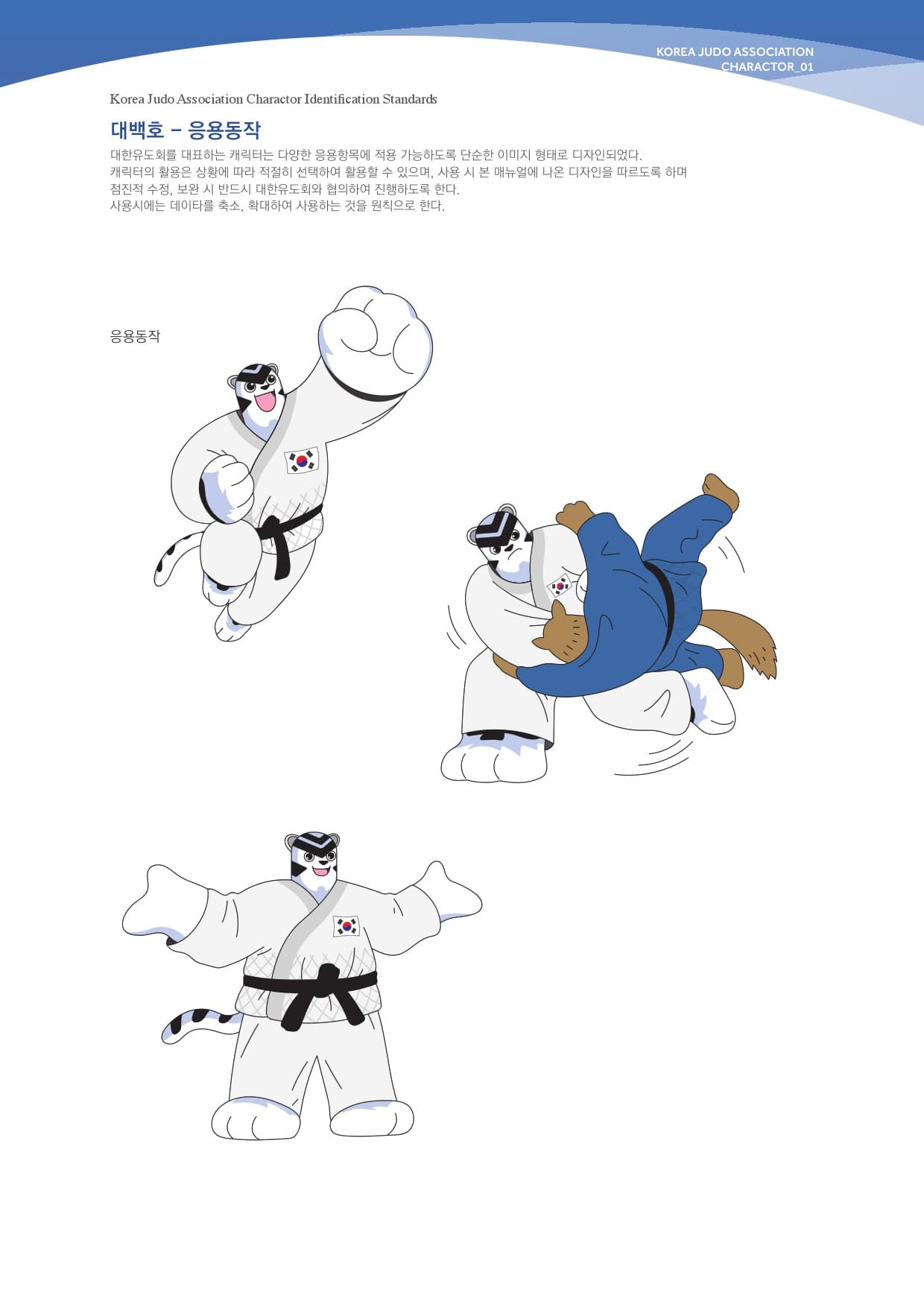 KOREA JUDO ASSOCIATION
CHARACTOR_01

Korea Judo Association Charactor Identification Standards

대백호 – 응용동작

대한유도회를 대표하는 캐릭터는 다양한 응용항목에 적용 가능하도록 단순한 이미지 형태로 디자인되었다.
캐릭터의 활용은 상황에 따라 적절히 선택하여 활용할 수 있으며, 사용 시 본 매뉴얼에 나온 디자인을 따르도록 하며
점진적 수정, 보완 시 반드시 대한유도회와 협의하여 진행하도록 한다.
사용시에는 데이타를 축소, 확대하여 사용하는 것을 원칙으로 한다.

응용동작